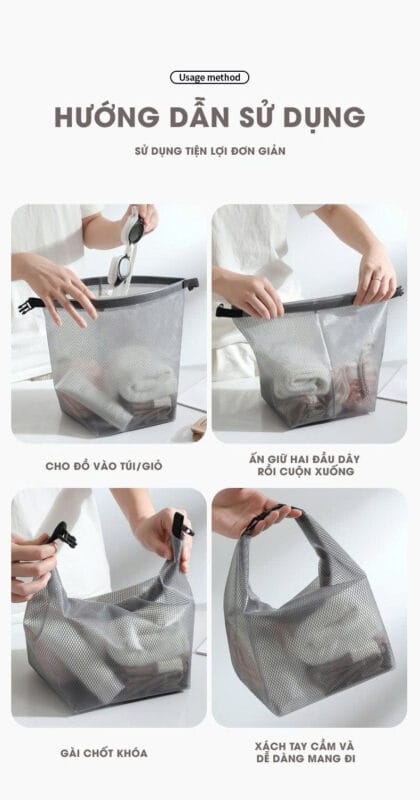 Usage method

HƯỚNG DẪN SỬ DỤNG

SỬ DỤNG TIỆN LỢI ĐƠN GIẢN

CHO ĐỒ VÀO TÚI/GIỎ

ẤN GIỮ HAI ĐẦU DÂY RỒI CUỘN XUỐNG

GÀI CHỐT KHÓA

XÁCH TAY CẦM VÀ DỄ DÀNG MANG ĐI